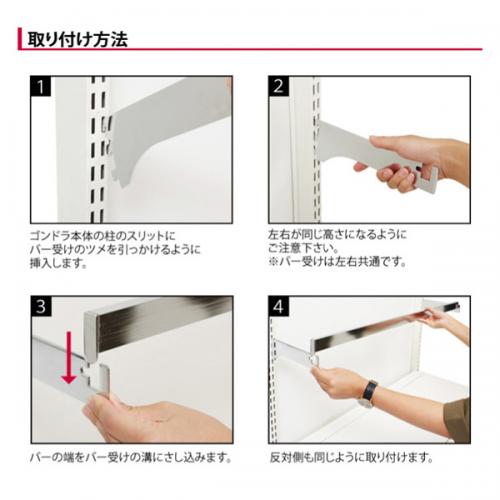 取り付け方法

1

ゴンドラ本体の柱のスリットにバー受けのツメを引っかけるように挿入します。

2

左右が同じ高さになるようにご注意下さい。
※バー受けは左右共通です。

3

バーの端をバー受けの溝にさし込みます。

4

反対側も同じように取り付けます。